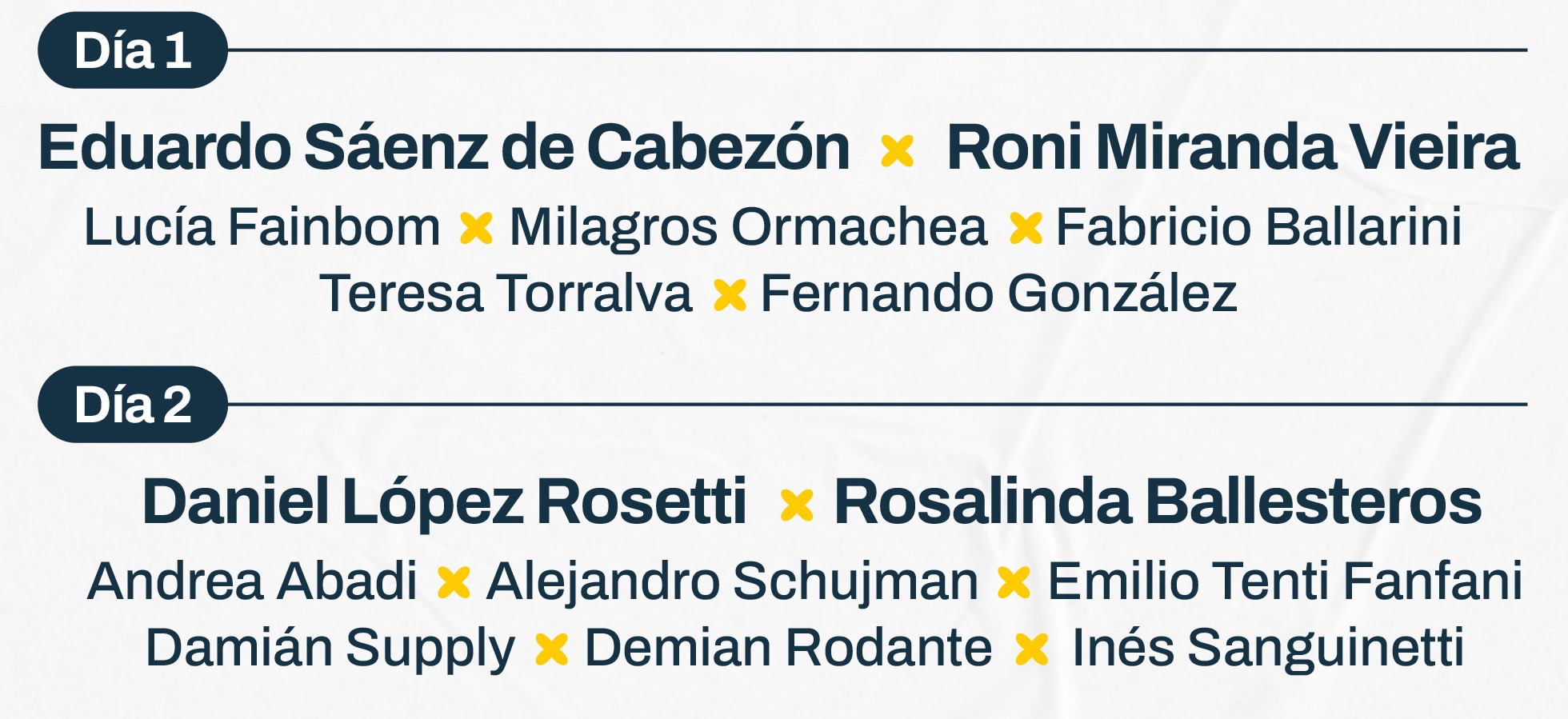 Día 1

Eduardo Sáenz de Cabezón × Roni Miranda Vieira

Lucía Fainbom × Milagros Ormachea × Fabricio Ballarini
Teresa Torralva × Fernando González

Día 2

Daniel López Rosetti × Rosalinda Ballesteros

Andrea Abadi × Alejandro Schujman × Emilio Tenti Fanfani
Damián Supply × Demian Rodante × Inés Sanguinetti